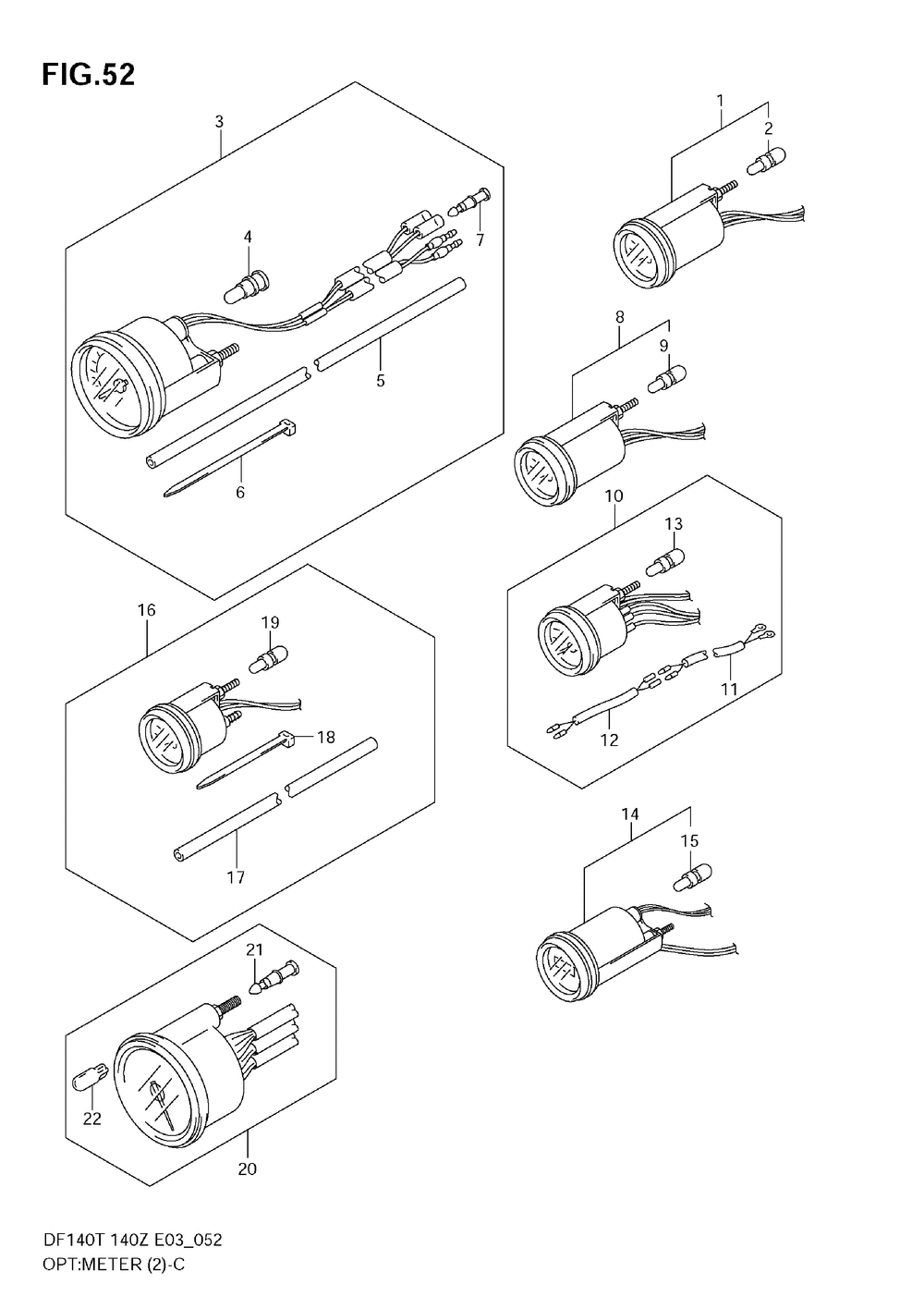 FIG.52

3
4
7
5
6

1
2

8
9

10
13
11
12

16
19
18
17

14
15

21
22
20

DF140T 140Z E03_052
OPT:METER (2)-C